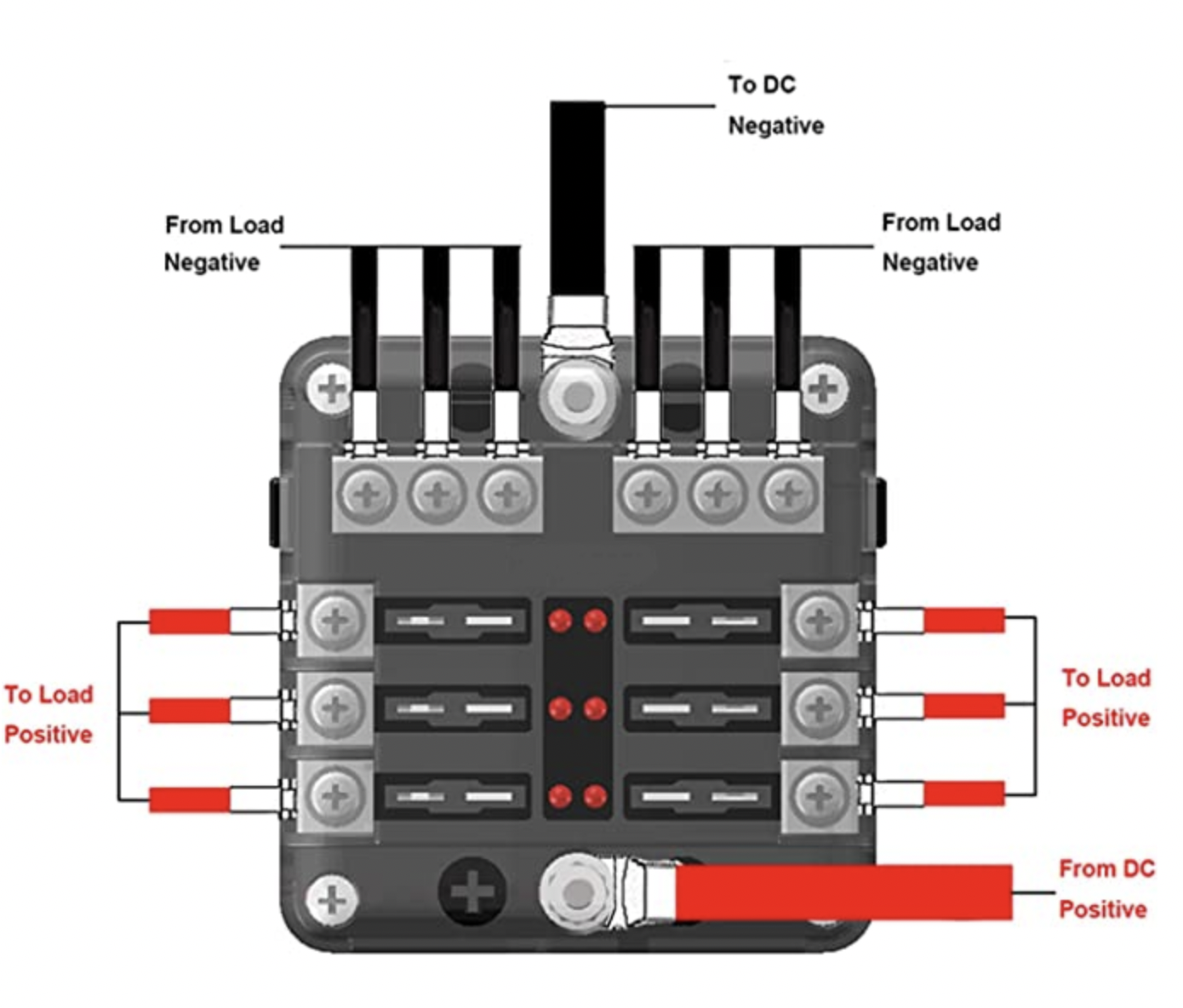 To DC
Negative

From Load
Negative

From Load
Negative

To Load
Positive

To Load
Positive

From DC
Positive